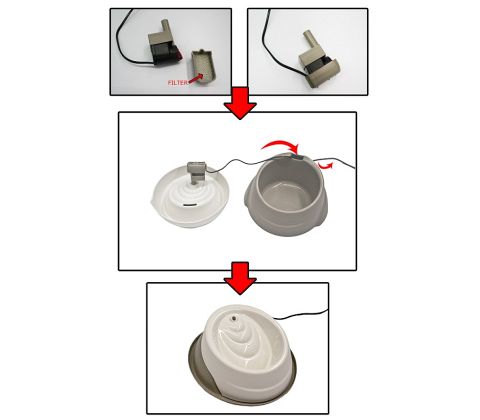 FILTER