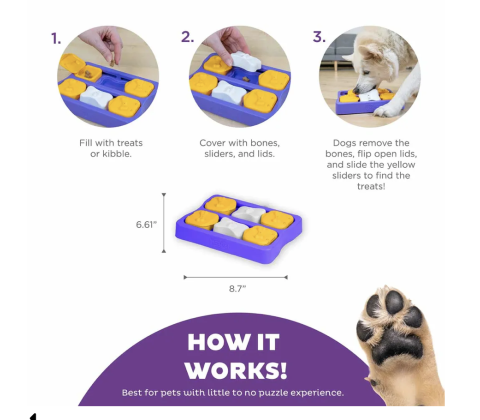 1.

Fill with treats or kibble.

2.

Cover with bones, sliders, and lids.

3.

Dogs remove the bones, flip open lids, and slide the yellow sliders to find the treats!

6.61"

8.7"

HOW IT WORKS!

Best for pets with little to no puzzle experience.