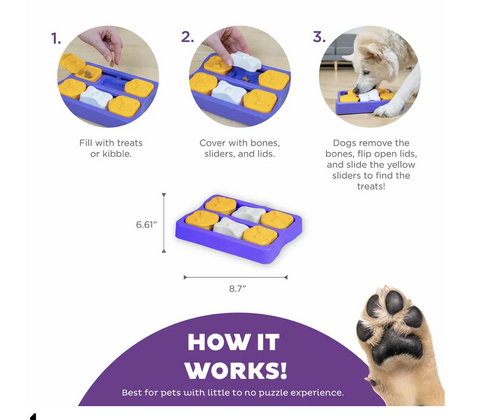 1.

Fill with treats or kibble.

2.

Cover with bones, sliders, and lids.

3.

Dogs remove the bones, flip open lids, and slide the yellow sliders to find the treats!

6.61"

8.7"

HOW IT WORKS!

Best for pets with little to no puzzle experience.