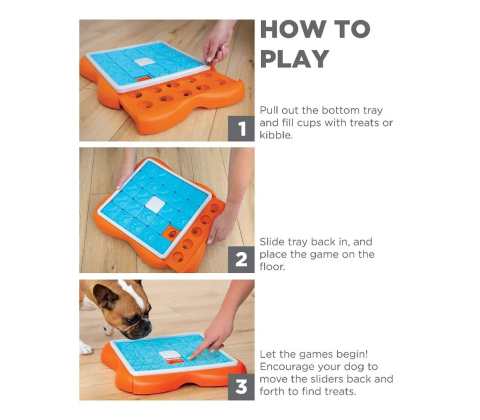 HOW TO PLAY

1

Pull out the bottom tray and fill cups with treats or kibble.

2

Slide tray back in, and place the game on the floor.

3

Let the games begin! Encourage your dog to move the sliders back and forth to find treats.