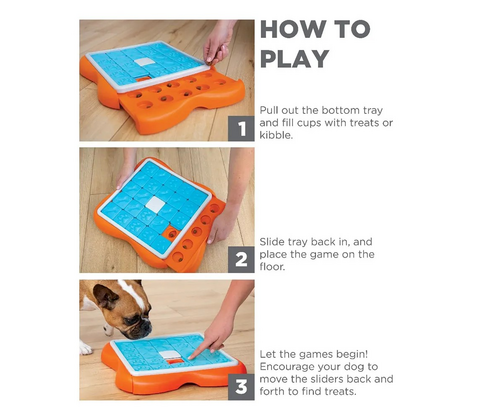 HOW TO PLAY

1

Pull out the bottom tray and fill cups with treats or kibble.

2

Slide tray back in, and place the game on the floor.

3

Let the games begin! Encourage your dog to move the sliders back and forth to find treats.